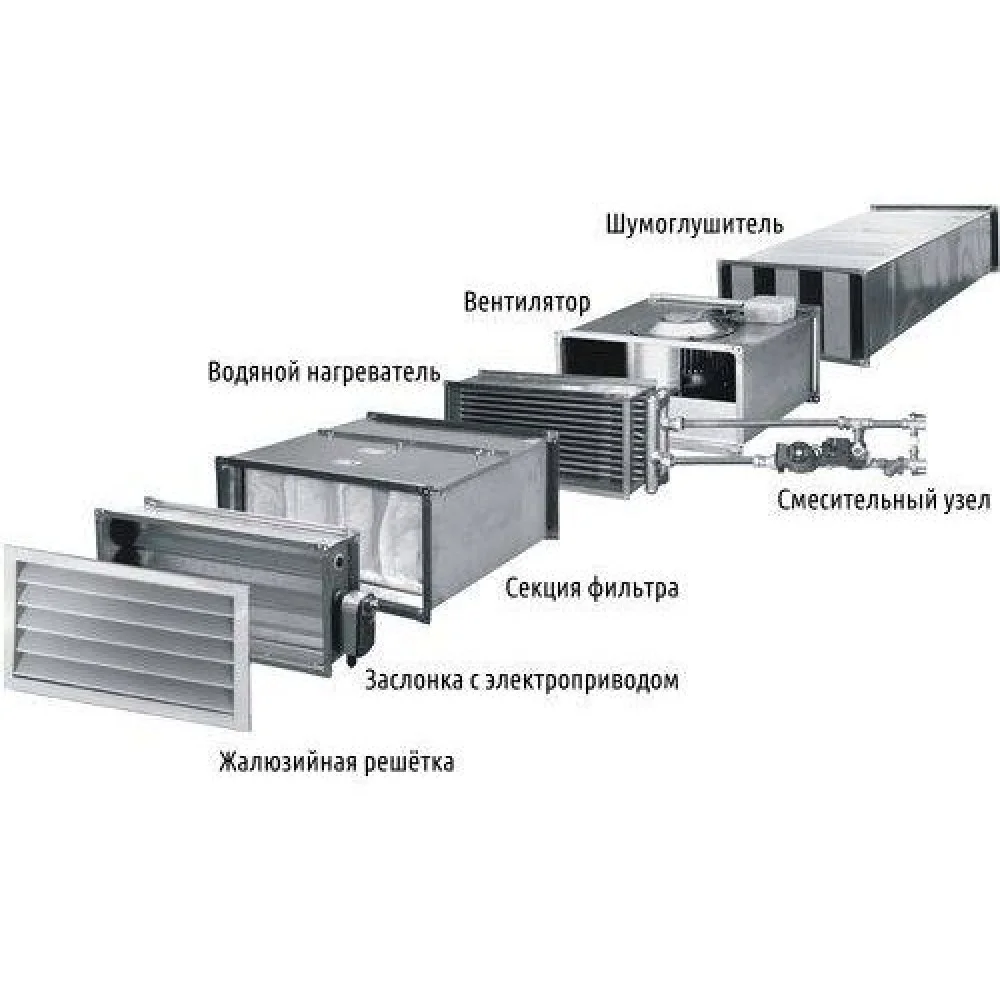 Шумоглушитель

Вентилятор

Водяной нагреватель

Смесительный узел

Секция фильтра

Заслонка с электроприводом

Жалюзийная решётка