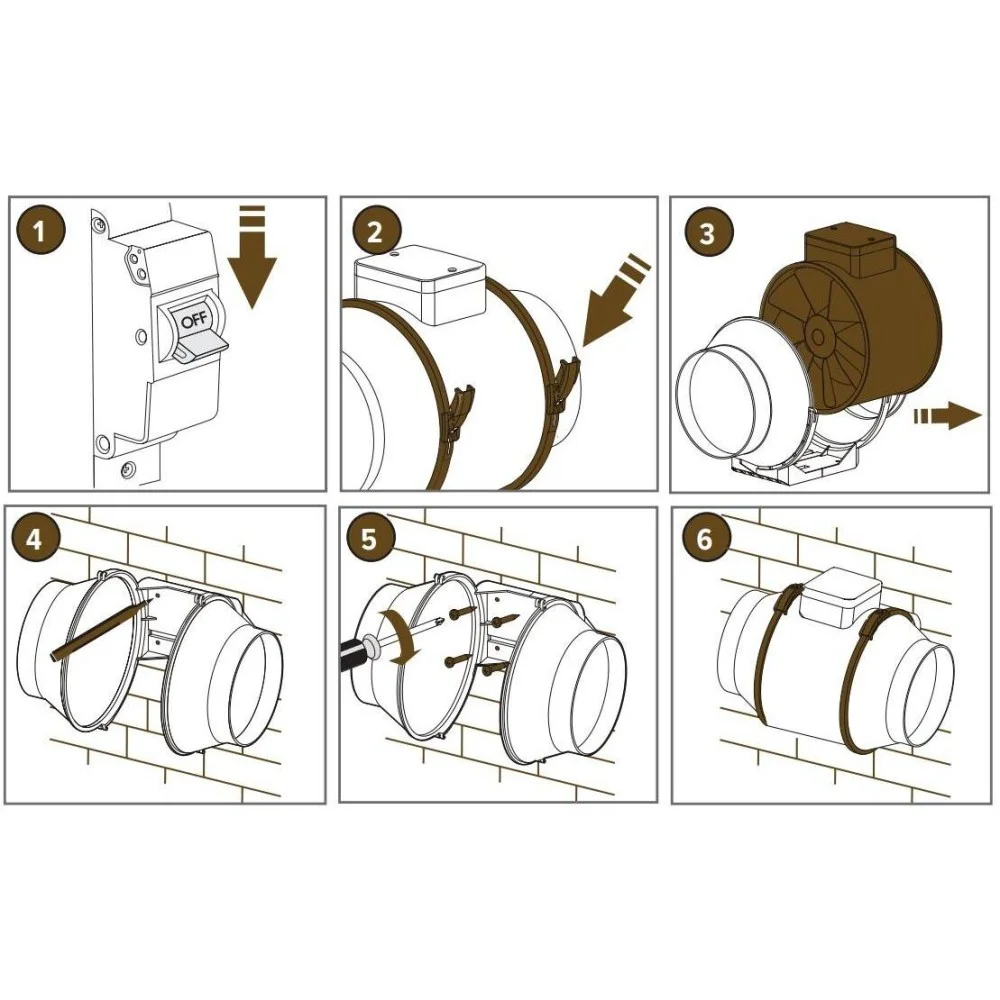 1

OFF

2

3

4

5

6