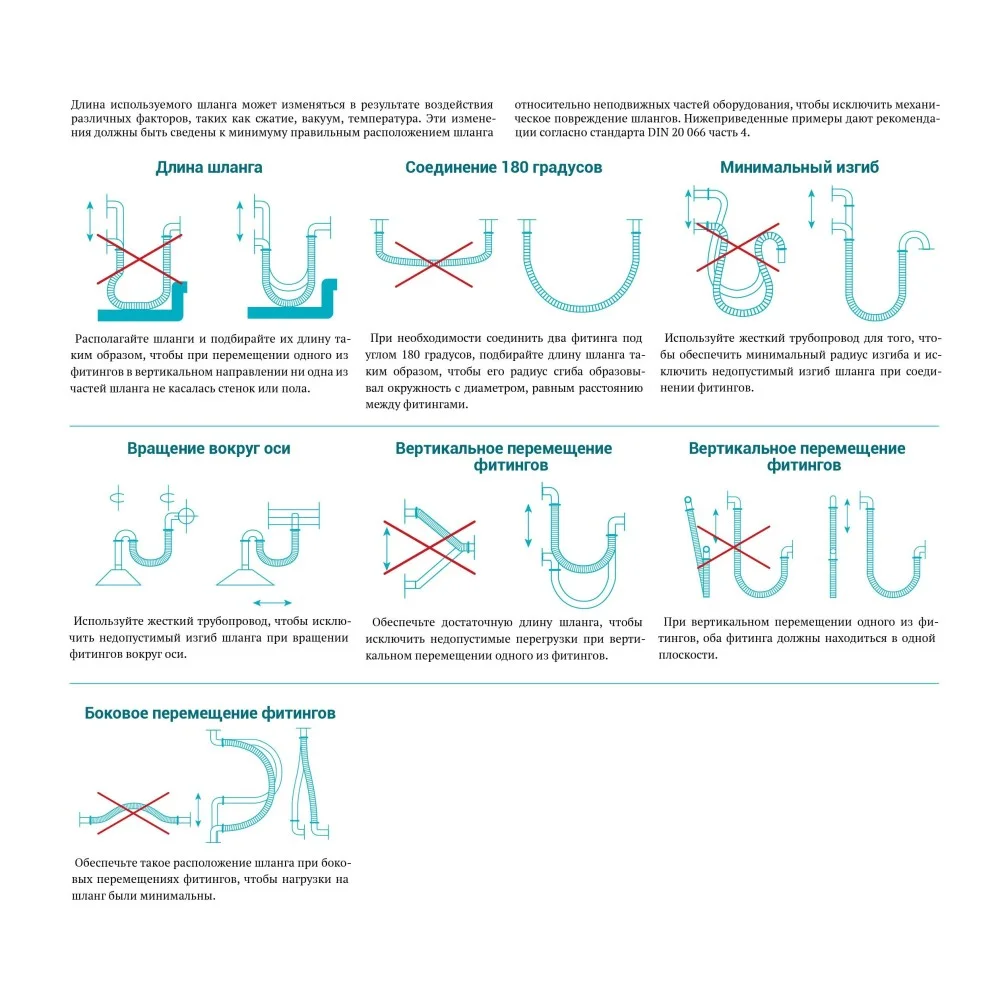 Длина используемого шланга может изменяться в результате воздействия различных факторов, таких как сжатие, вакуум, температура. Эти изменения должны быть сведены к минимуму правильным расположением шланга относительно неподвижных частей оборудования, чтобы исключить механическое повреждение шлангов. Нижеприведенные примеры дают рекомендации согласно стандарта DIN 20 066 часть 4.

Длина шланга

Располагайте шланги и подбирайте их длину таким образом, чтобы при перемещении одного из фитингов в вертикальном направлении ни одна из частей шланга не касалась стенок или пола.

Соединение 180 градусов

При необходимости соединить два фитинга под углом 180 градусов, подбирайте длину шланга таким образом, чтобы его радиус сгиба образовывал окружность с диаметром, равным расстоянию между фитингами.

Минимальный изгиб

Используйте жесткий трубопровод для того, чтобы обеспечить минимальный радиус изгиба и исключить недопустимый изгиб шланга при соединении фитингов.

Вращение вокруг оси

Используйте жесткий трубопровод, чтобы исключить недопустимый изгиб шланга при вращении фитингов вокруг оси.

Вертикальное перемещение фитингов

Обеспечьте достаточную длину шланга, чтобы исключить недопустимые перегрузки при вертикальном перемещении одного из фитингов.

Вертикальное перемещение фитингов

При вертикальном перемещении одного из фитингов, оба фитинга должны находиться в одной плоскости.

Боковое перемещение фитингов

Обеспечьте такое расположение шланга при боковых перемещениях фитингов, чтобы нагрузки на шланг были минимальны.