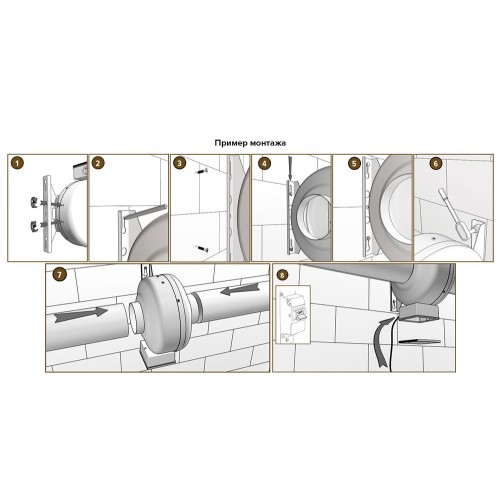 Пример монтажа

1

2

3

4

5

6

7

8