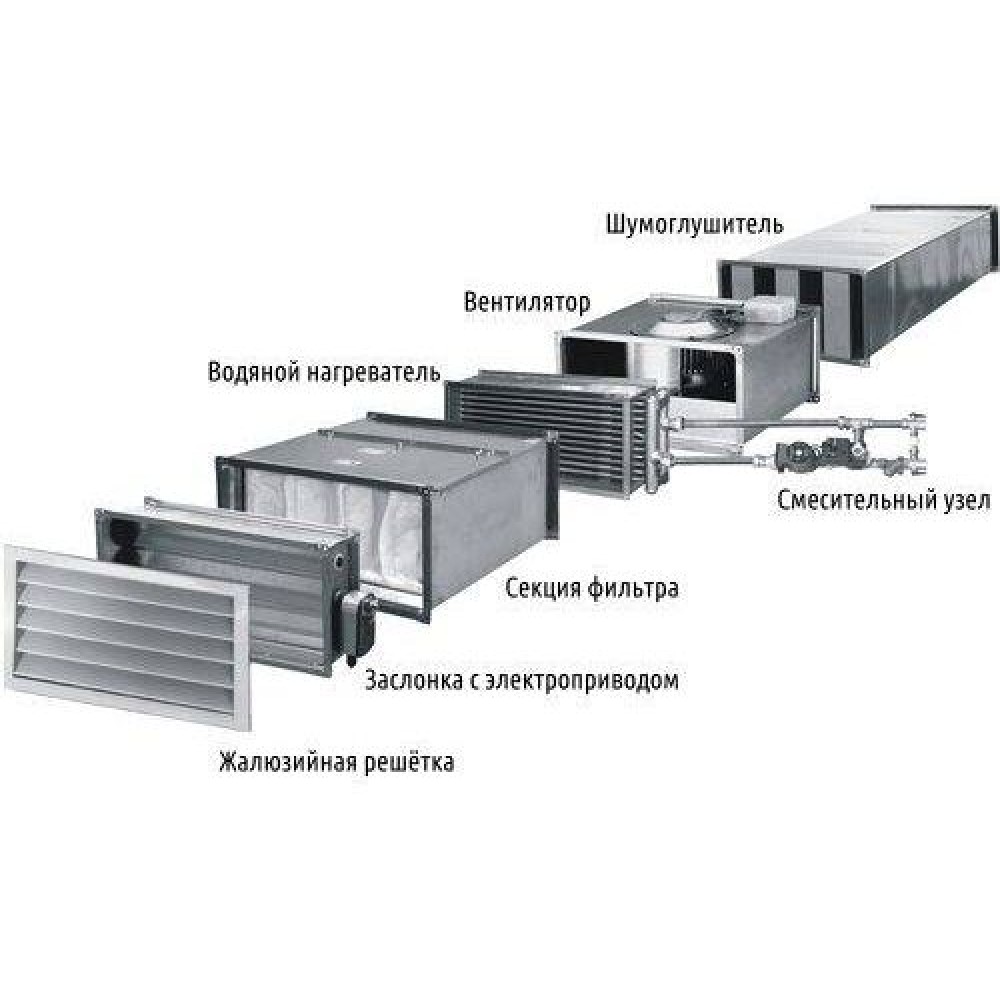 Шумоглушитель

Вентилятор

Водяной нагреватель

Смесительный узел

Секция фильтра

Заслонка с электроприводом

Жалюзийная решётка