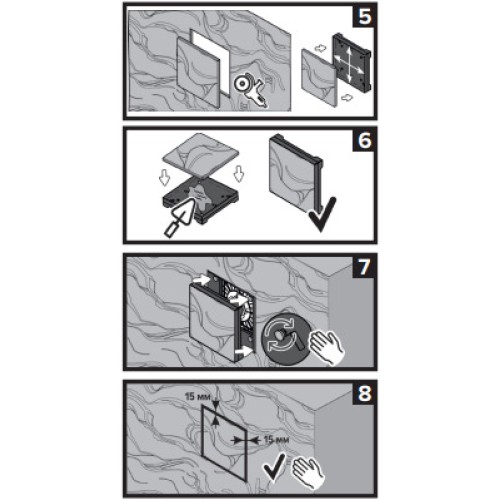 5

6

7

8

15 мм

15 мм