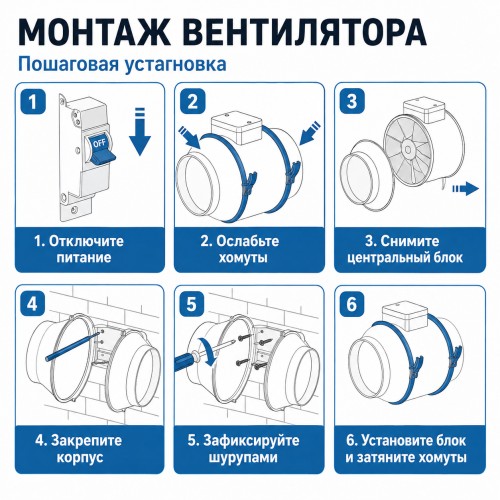 МОНТАЖ ВЕНТИЛЯТОРА

Пошаговая устагновка

1

OFF

1. Отключите питание

2

2. Ослабьте хомуты

3

3. Снимите центральный блок

4

4. Закрепите корпус

5

5. Зафиксируйте шурупами

6

6. Установите блок и затяните хомуты